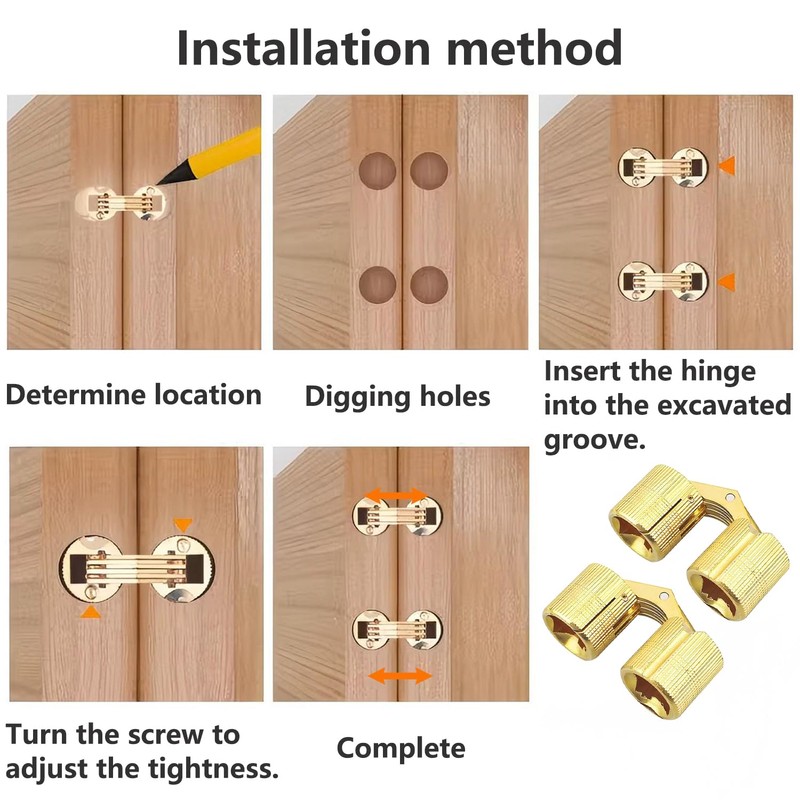 Installation method

Determine location

Digging holes

Insert the hinge into the excavated groove.

Turn the screw to adjust the tightness.

Complete