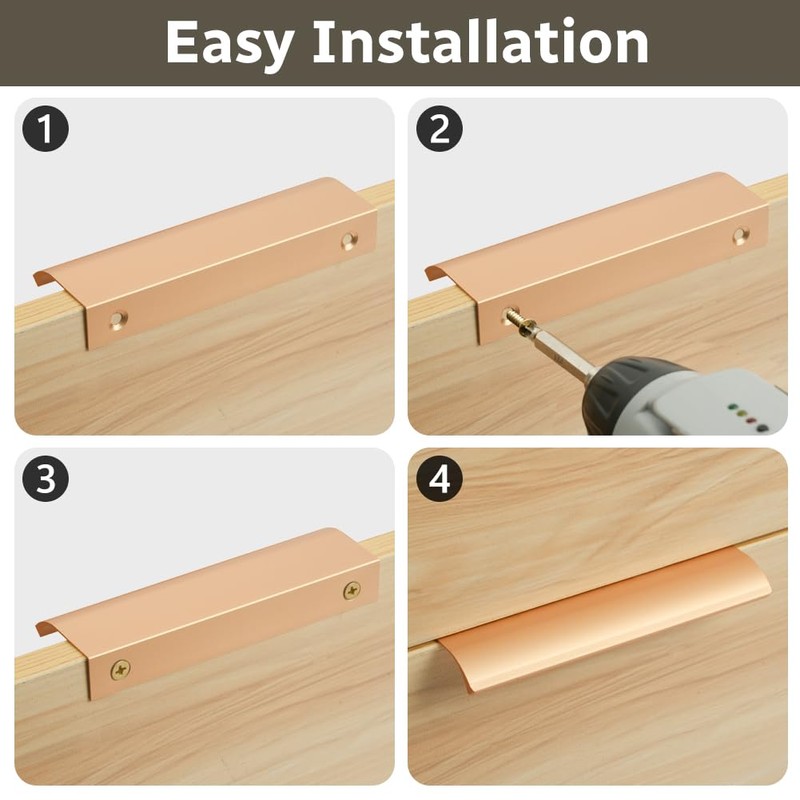 Easy Installation

1

2

3

4