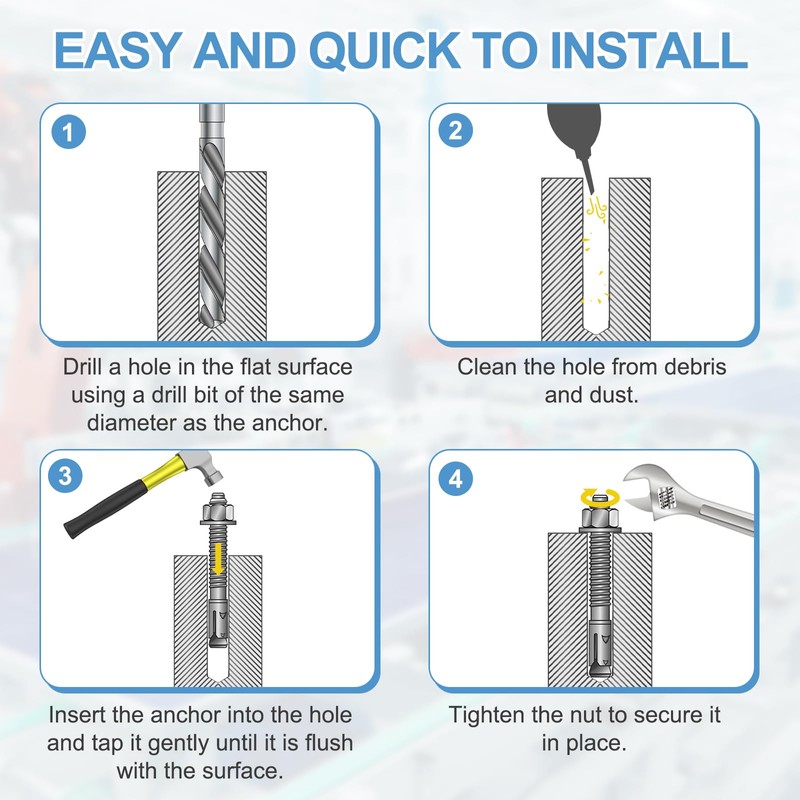 EASY AND QUICK TO INSTALL

1

Drill a hole in the flat surface using a drill bit of the same diameter as the anchor.

2

Clean the hole from debris and dust.

3

Insert the anchor into the hole and tap it gently until it is flush with the surface.

4

Tighten the nut to secure it in place.