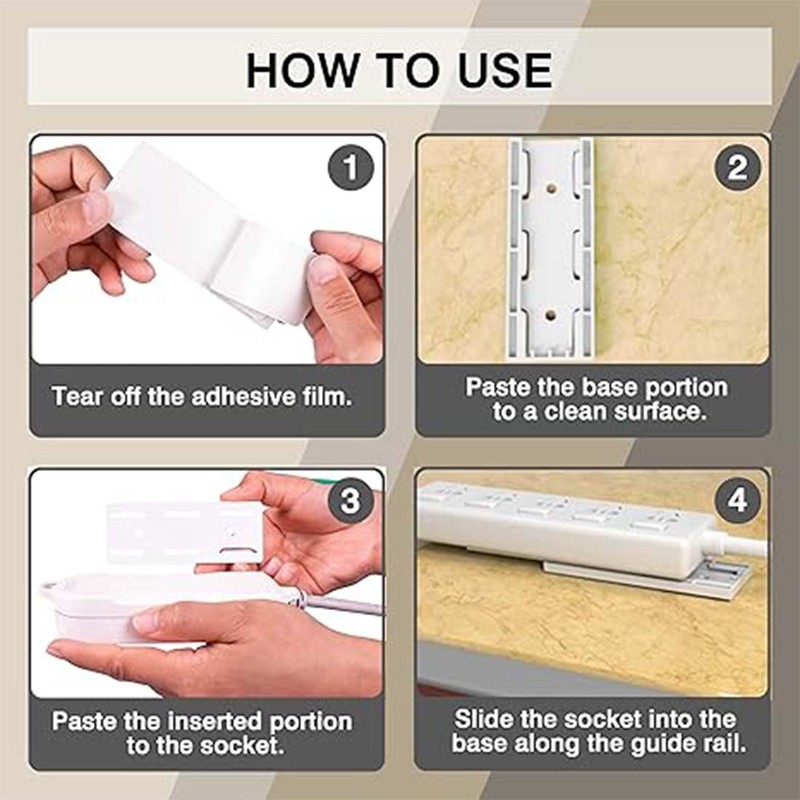 HOW TO USE

1

Tear off the adhesive film.

2

Paste the base portion to a clean surface.

3

Paste the inserted portion to the socket.

4

Slide the socket into the base along the guide rail.