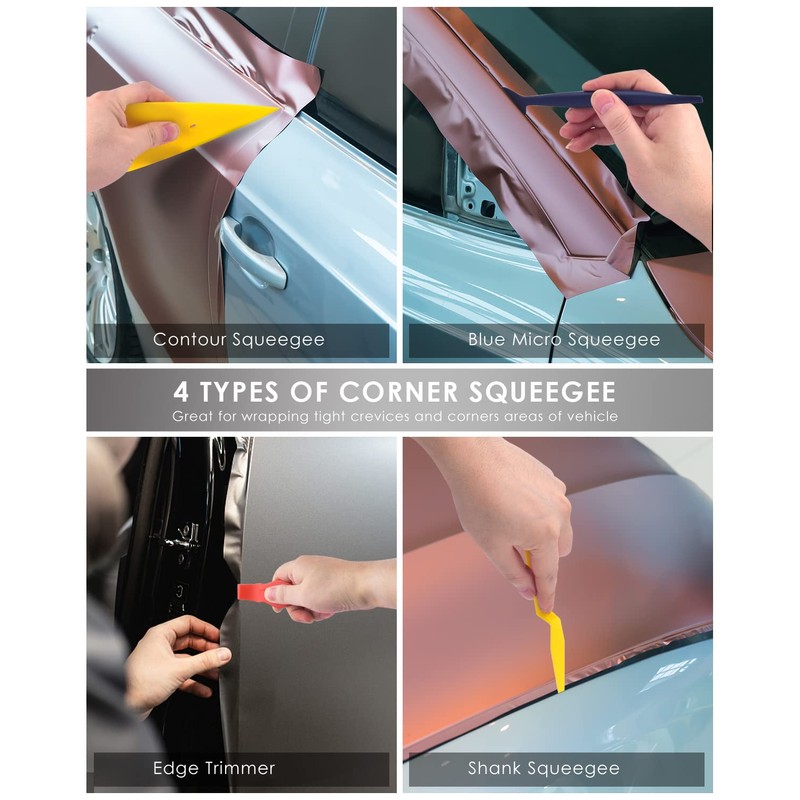 Contour Squeegee

Blue Micro Squeegee

4 TYPES OF CORNER SQUEEGEE
Great for wrapping tight crevices and corners areas of vehicle

Edge Trimmer

Shank Squeegee