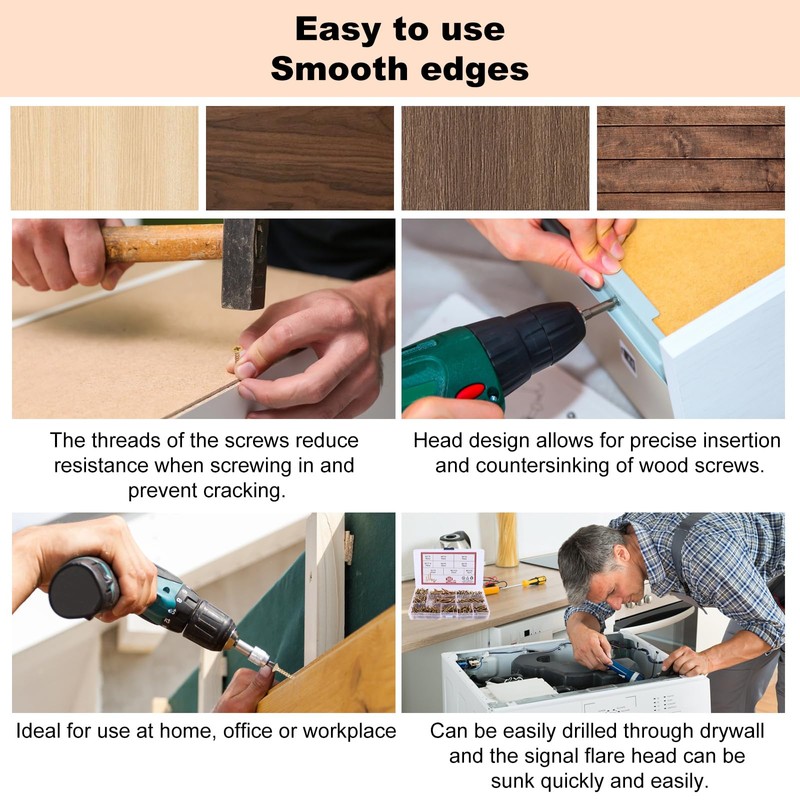 Easy to use
Smooth edges

The threads of the screws reduce resistance when screwing in and prevent cracking.

Head design allows for precise insertion and countersinking of wood screws.

Ideal for use at home, office or workplace

Can be easily drilled through drywall and the signal flare head can be sunk quickly and easily.