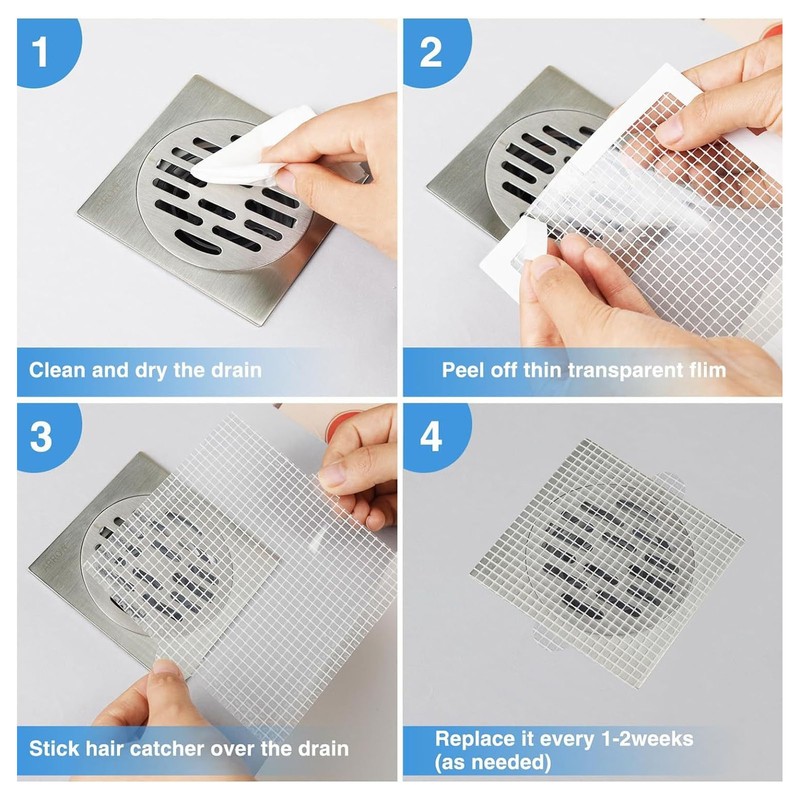 1

Clean and dry the drain

2

Peel off thin transparent flim

3

Stick hair catcher over the drain

4

Replace it every 1-2weeks (as needed)