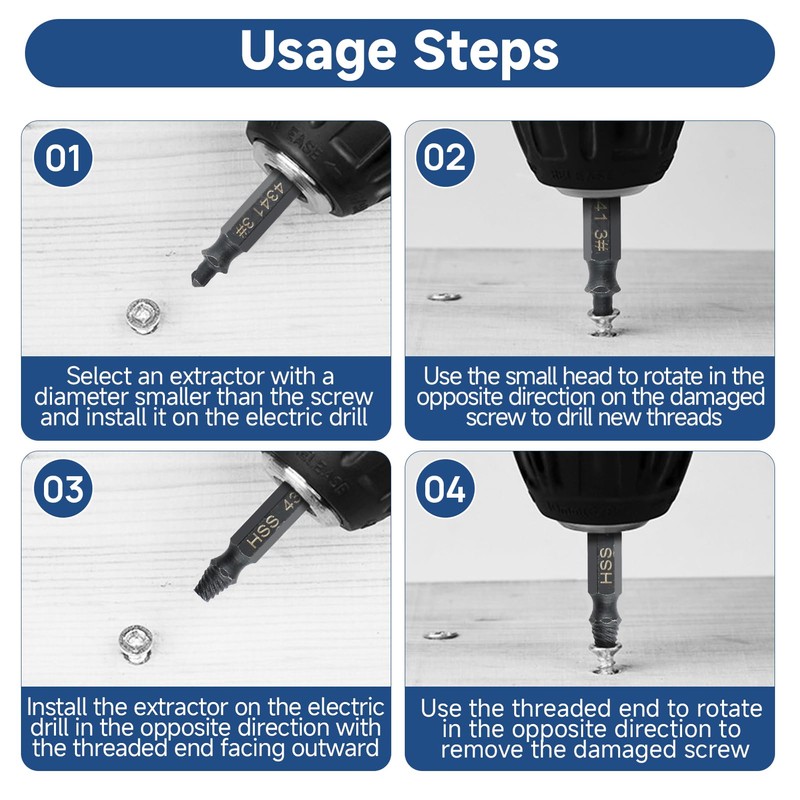 Usage Steps

01

4341 3#

Select an extractor with a diameter smaller than the screw and install it on the electric drill

02

41 3#

Use the small head to rotate in the opposite direction on the damaged screw to drill new threads

03

HSS 43

Install the extractor on the electric drill in the opposite direction with the threaded end facing outward

04

HSS

Use the threaded end to rotate in the opposite direction to remove the damaged screw