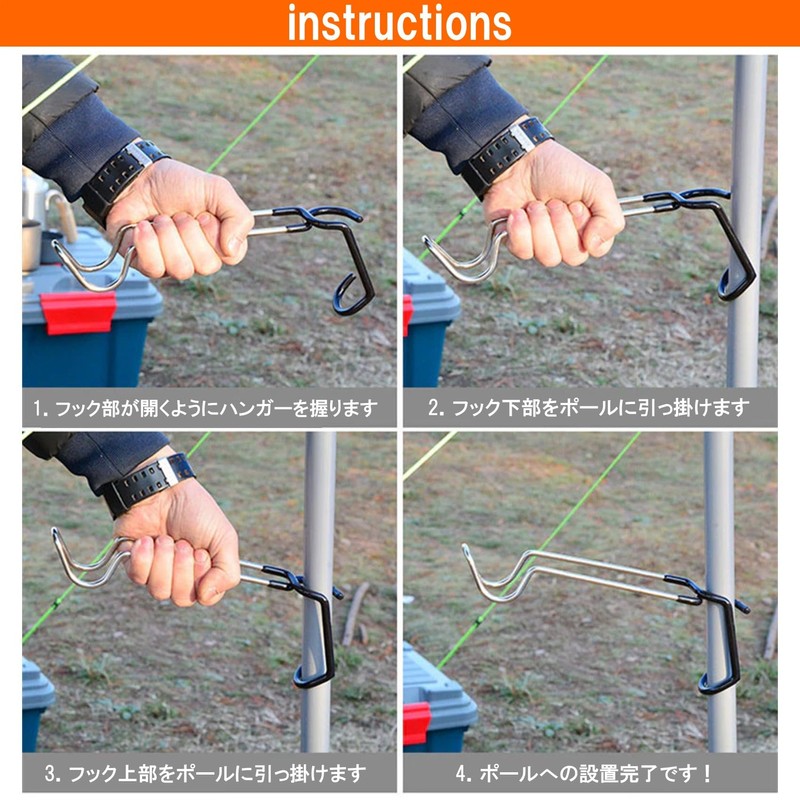 instructions

1. フック部が開くようにハンガーを握ります

2. フック下部をポールに引っ掛けます

3. フック上部をポールに引っ掛けます

4. ポールへの設置完了です！