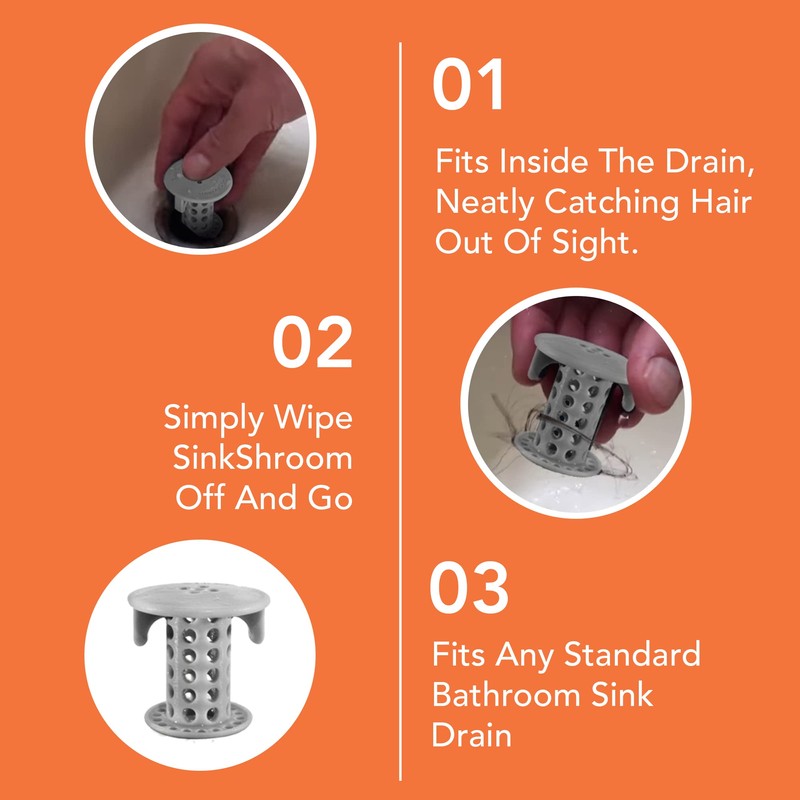 01

Fits Inside The Drain, Neatly Catching Hair Out Of Sight.

02

Simply Wipe SinkShroom Off And Go

03

Fits Any Standard Bathroom Sink Drain