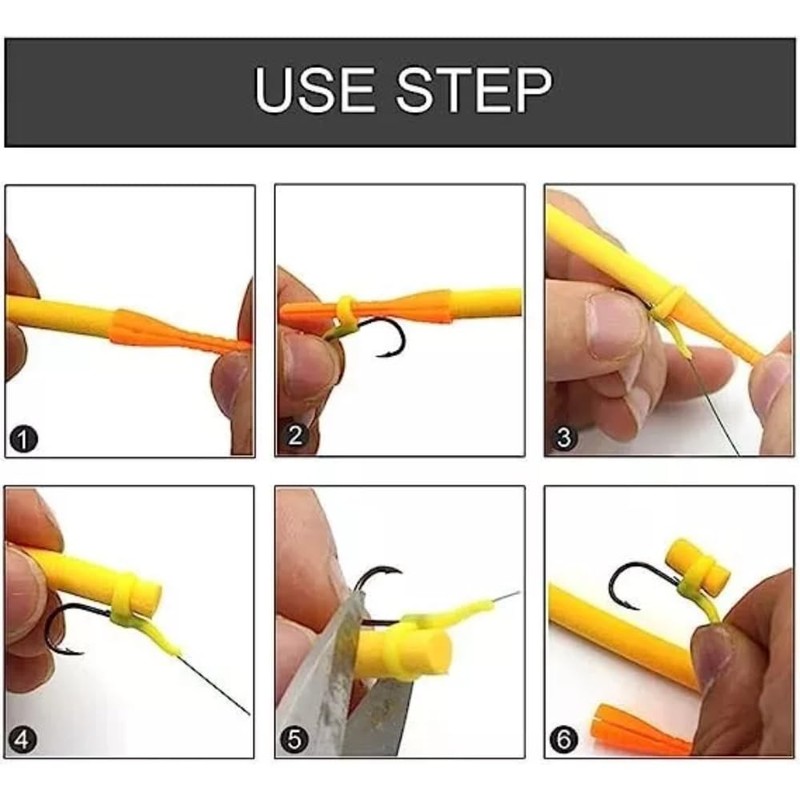 USE STEP

1

2

3

4

5

6