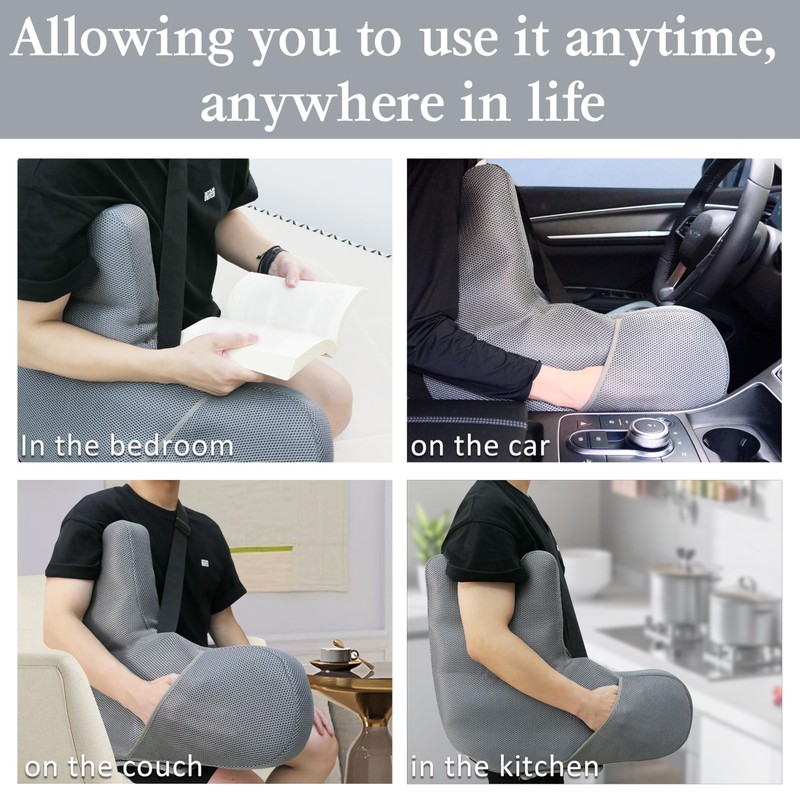 Allowing you to use it anytime, anywhere in life

In the bedroom

on the car

on the couch

in the kitchen