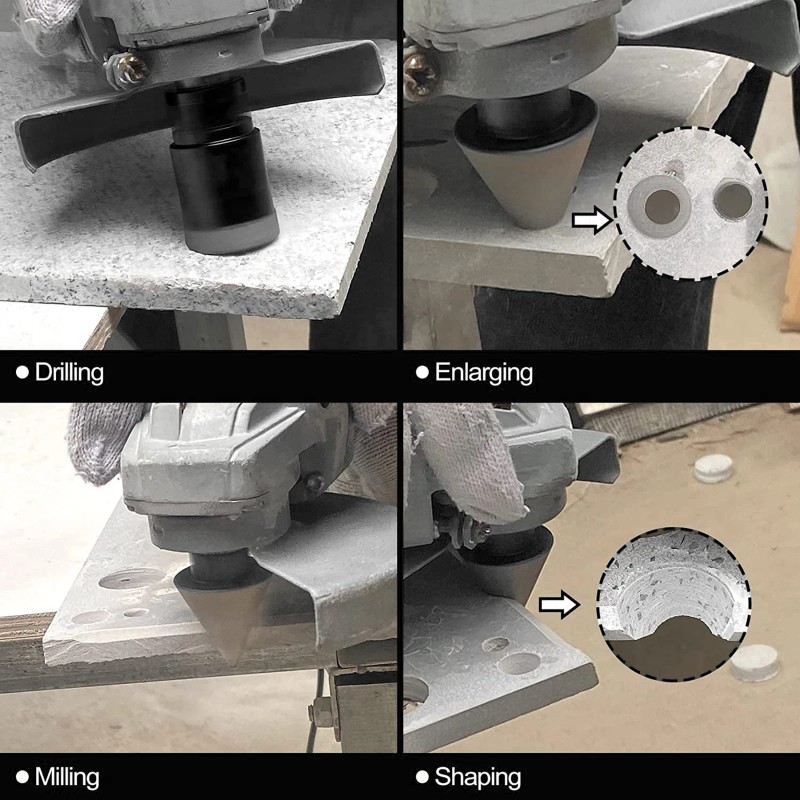 ● Drilling

● Enlarging

● Milling

● Shaping