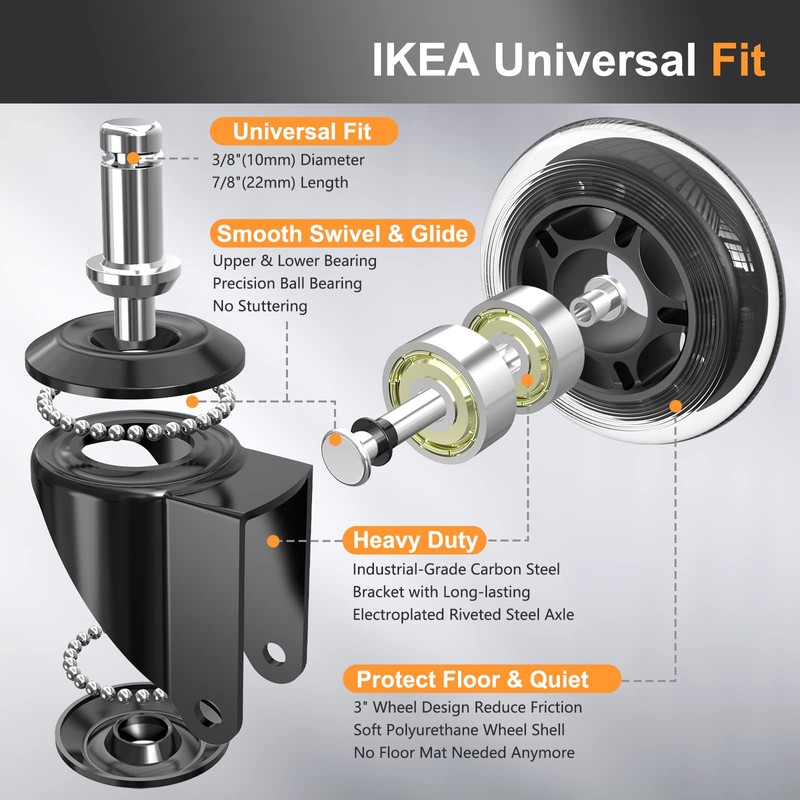 IKEA Universal Fit

Universal Fit
3/8"(10mm) Diameter
7/8"(22mm) Length

Smooth Swivel & Glide
Upper & Lower Bearing
Precision Ball Bearing
No Stuttering

Heavy Duty
Industrial-Grade Carbon Steel
Bracket with Long-lasting
Electroplated Riveted Steel Axle

Protect Floor & Quiet
3" Wheel Design Reduce Friction
Soft Polyurethane Wheel Shell
No Floor Mat Needed Anymore