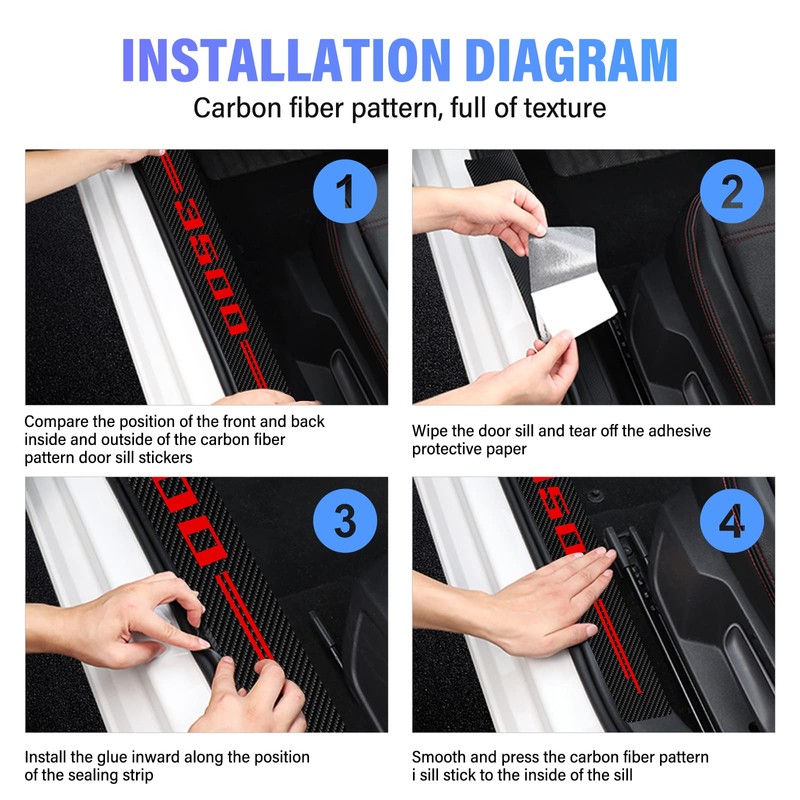 INSTALLATION DIAGRAM
Carbon fiber pattern, full of texture

1

DODGE

Compare the position of the front and back inside and outside of the carbon fiber pattern door sill stickers

2

Wipe the door sill and tear off the adhesive protective paper

3

Install the glue inward along the position of the sealing strip

4

Smooth and press the carbon fiber pattern i sill stick to the inside of the sill