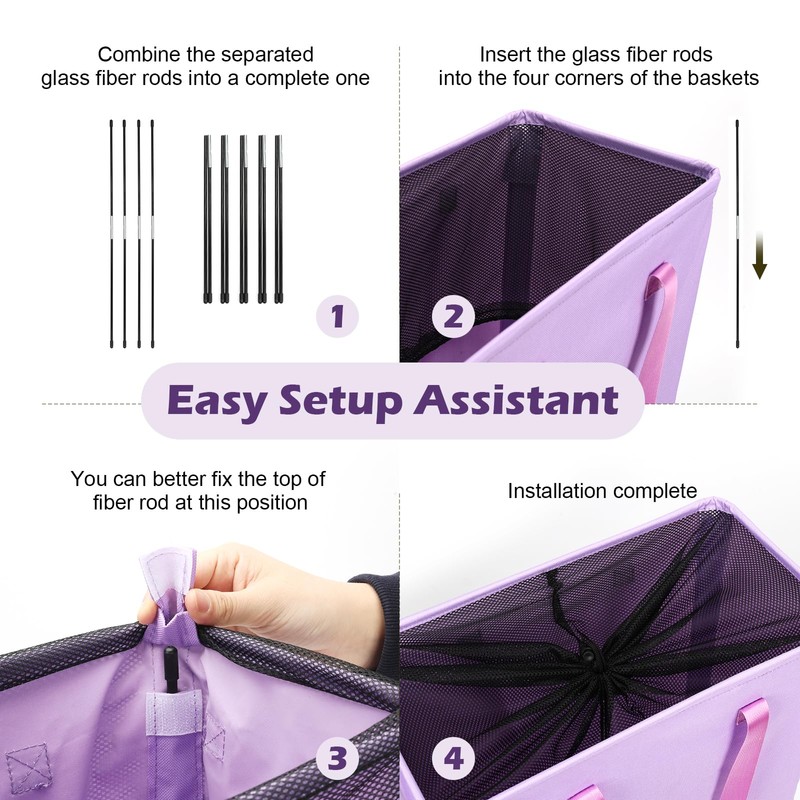 Combine the separated glass fiber rods into a complete one

1

Insert the glass fiber rods into the four corners of the baskets

2

Easy Setup Assistant

You can better fix the top of fiber rod at this position

3

Installation complete

4