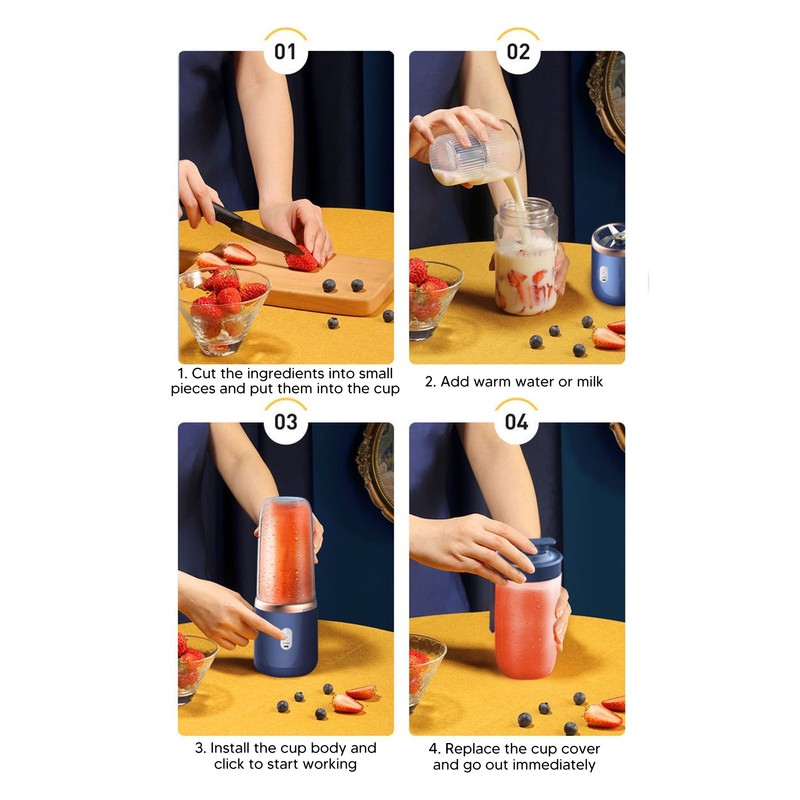 01

1. Cut the ingredients into small pieces and put them into the cup

02

2. Add warm water or milk

03

3. Install the cup body and click to start working

04

4. Replace the cup cover and go out immediately