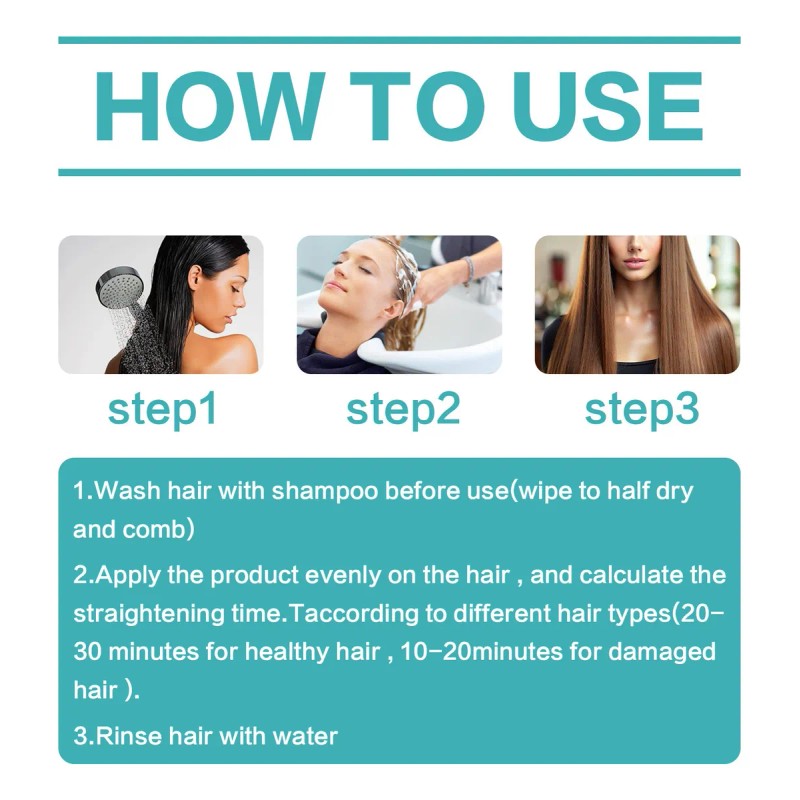 HOW TO USE

step1

step2

step3

1.Wash hair with shampoo before use(wipe to half dry and comb)

2.Apply the product evenly on the hair , and calculate the straightening time.Taccording to different hair types(20-30 minutes for healthy hair , 10-20minutes for damaged hair ).

3.Rinse hair with water