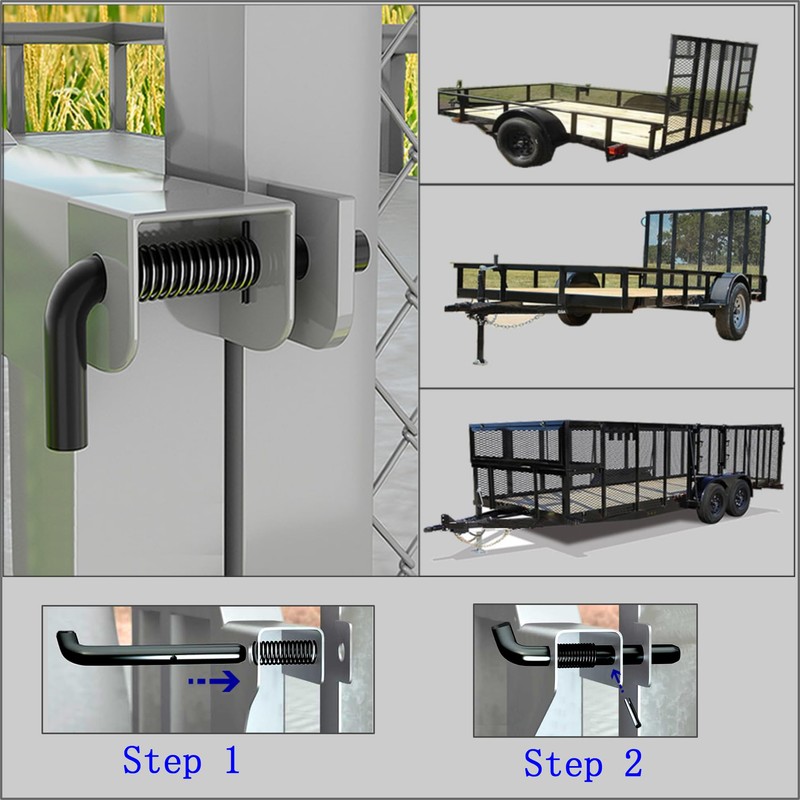 Step 1

Step 2