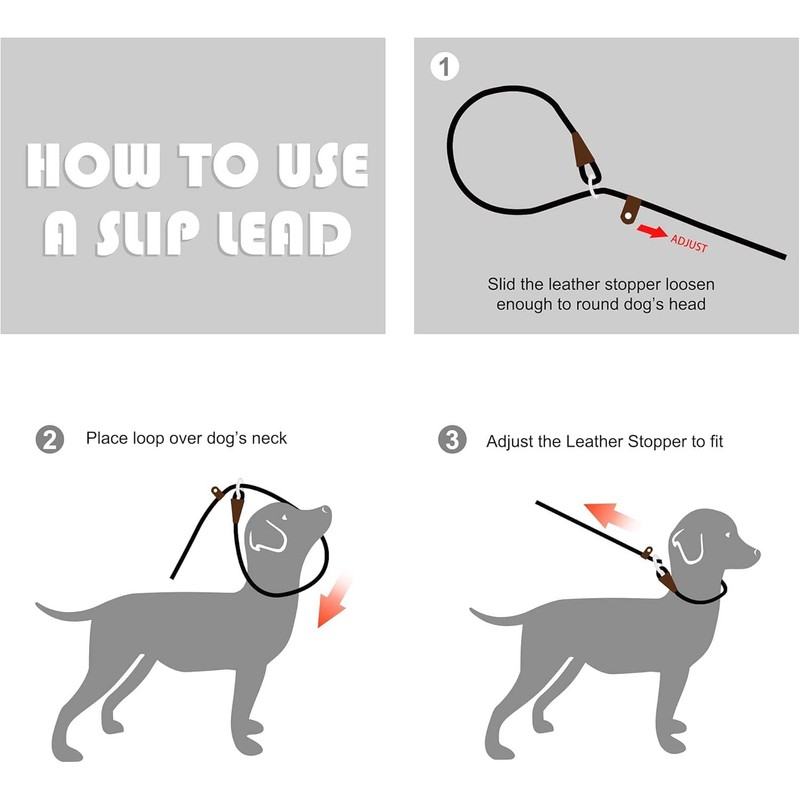 HOW TO USE A SLIP LEAD

1

ADJUST

Slid the leather stopper loosen enough to round dog's head

2 Place loop over dog's neck

3 Adjust the Leather Stopper to fit