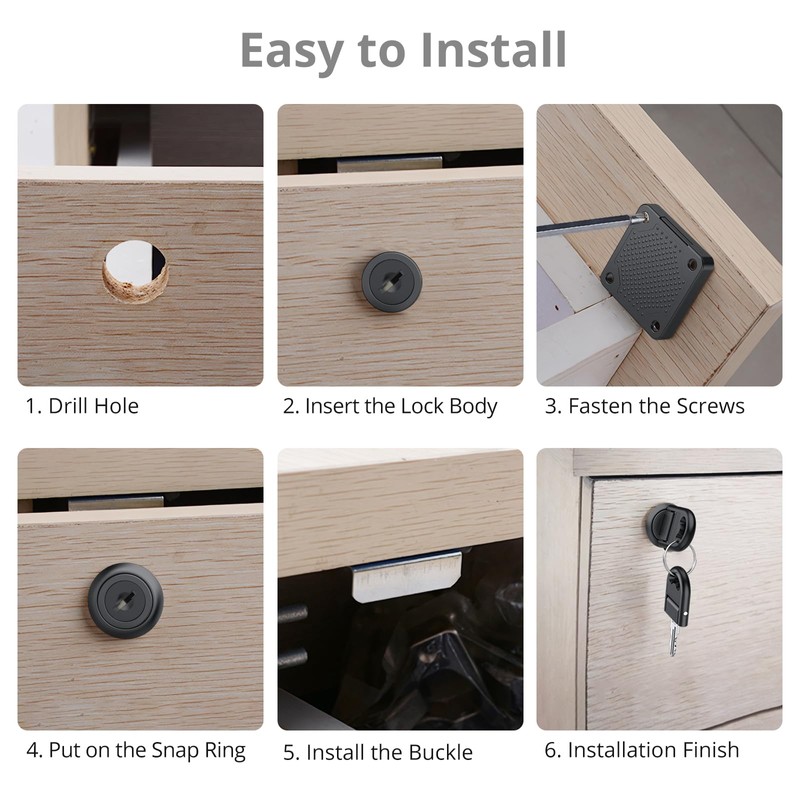 Easy to Install

1. Drill Hole

2. Insert the Lock Body

3. Fasten the Screws

4. Put on the Snap Ring

5. Install the Buckle

6. Installation Finish