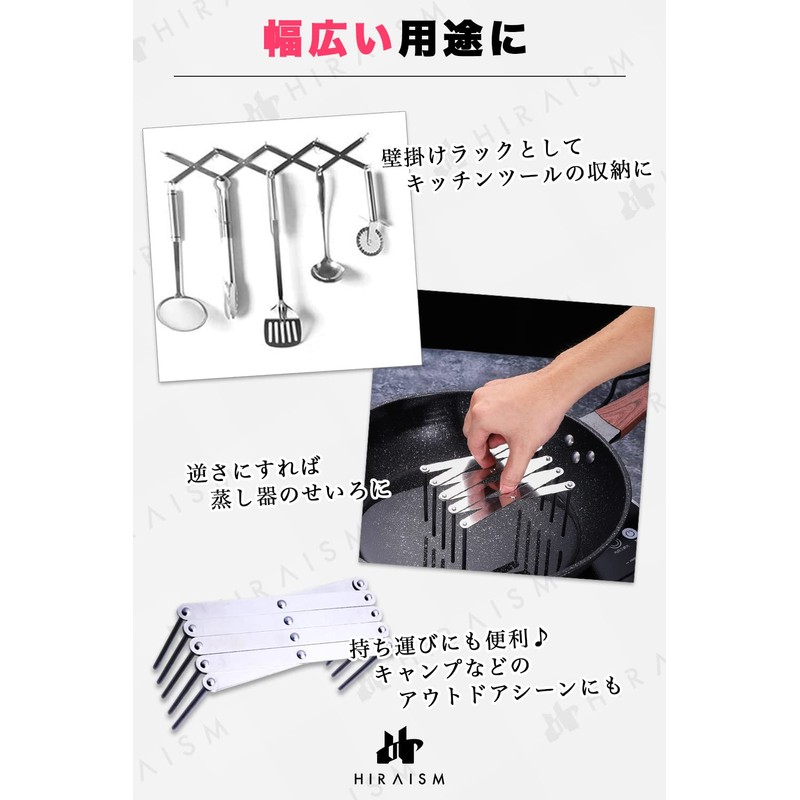 幅広い用途に

壁掛けラックとして
キッチンツールの収納に

逆さにすれば
蒸し器のせいろに

持ち運びにも便利♪
キャンプなどの
アウトドアシーンにも

HIRAISM