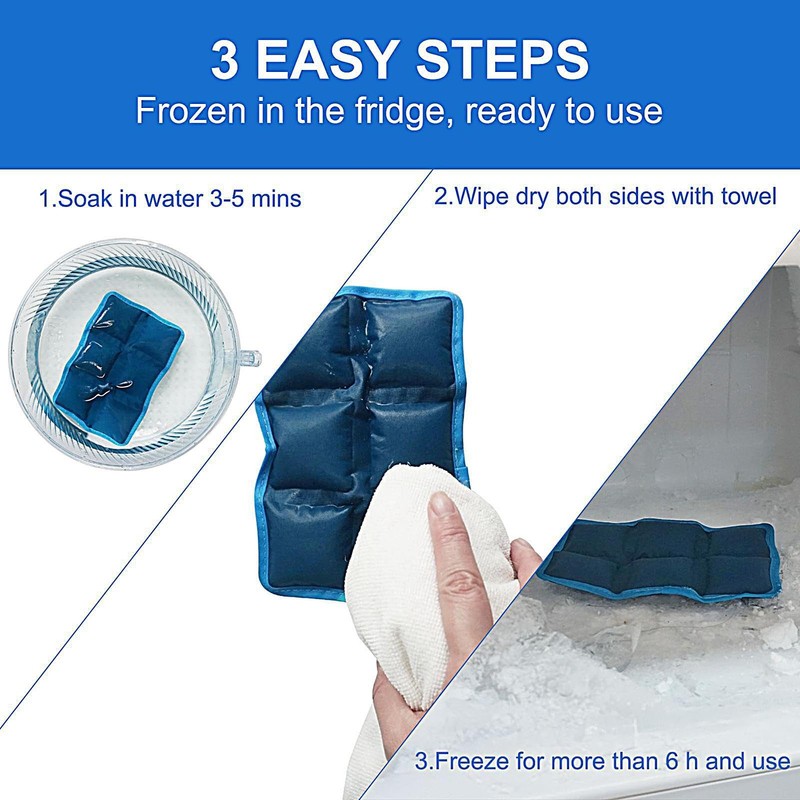 3 EASY STEPS
Frozen in the fridge, ready to use

1.Soak in water 3-5 mins

2.Wipe dry both sides with towel

3.Freeze for more than 6 h and use