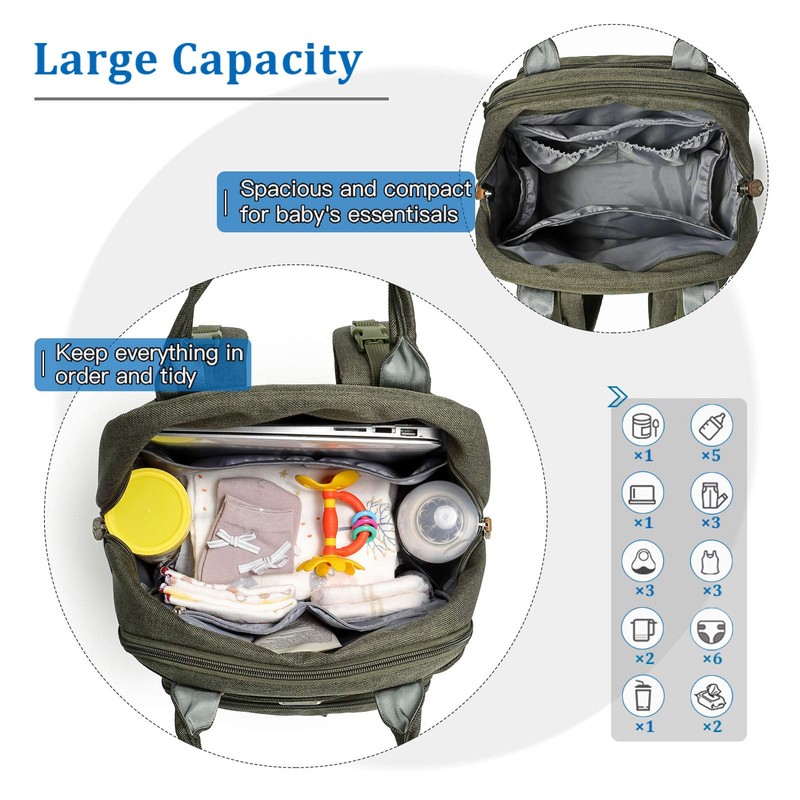 Large Capacity

Spacious and compact for baby's essentisals

Keep everything in order and tidy

×1 ×5
×1 ×3
×3 ×3
×2 ×6
×1 ×2