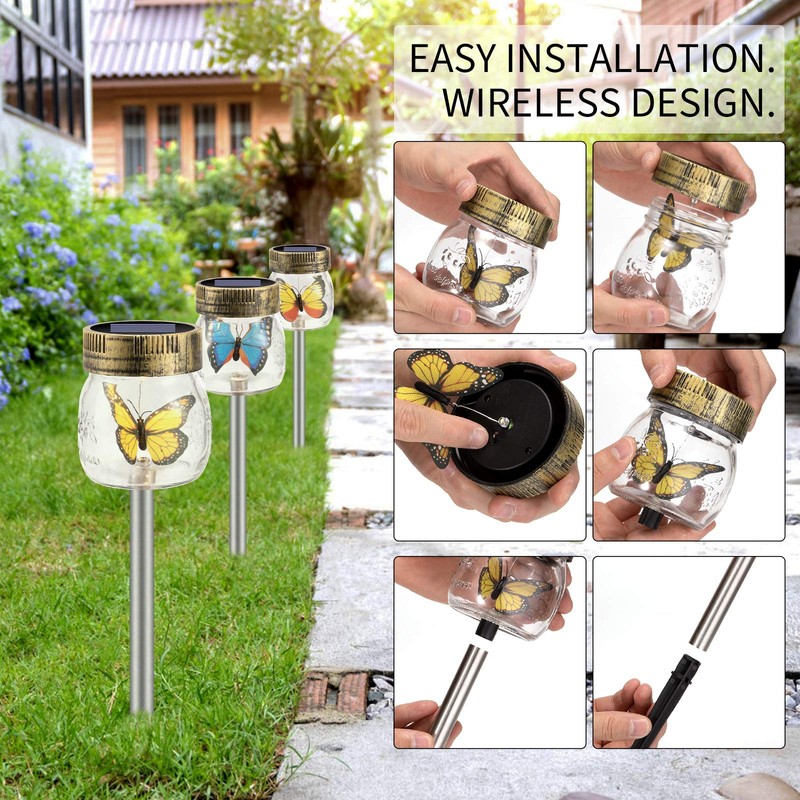 EASY INSTALLATION.
WIRELESS DESIGN.