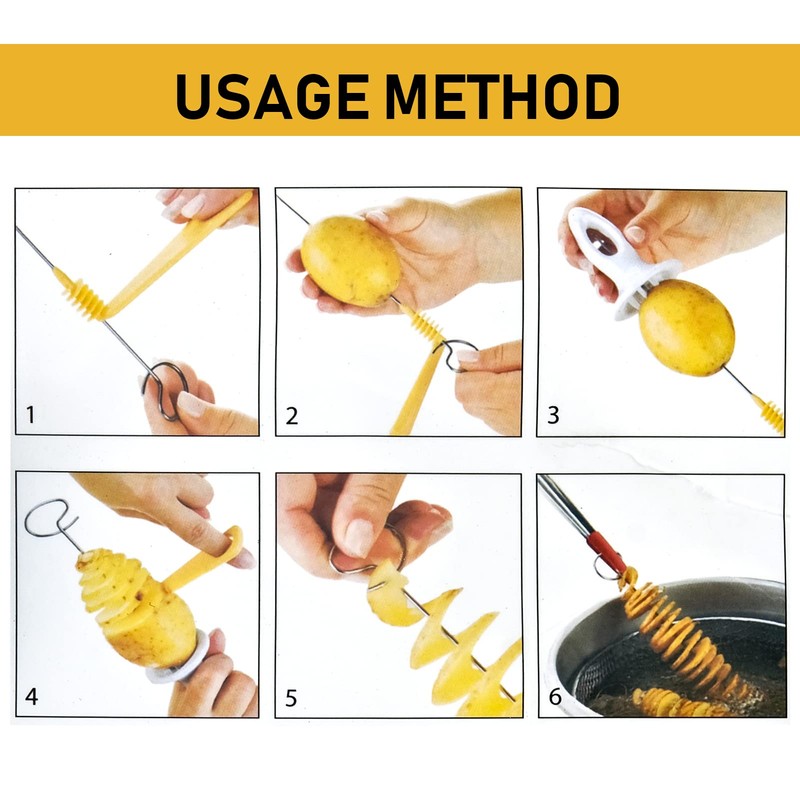 USAGE METHOD

1

2

3

4

5

6