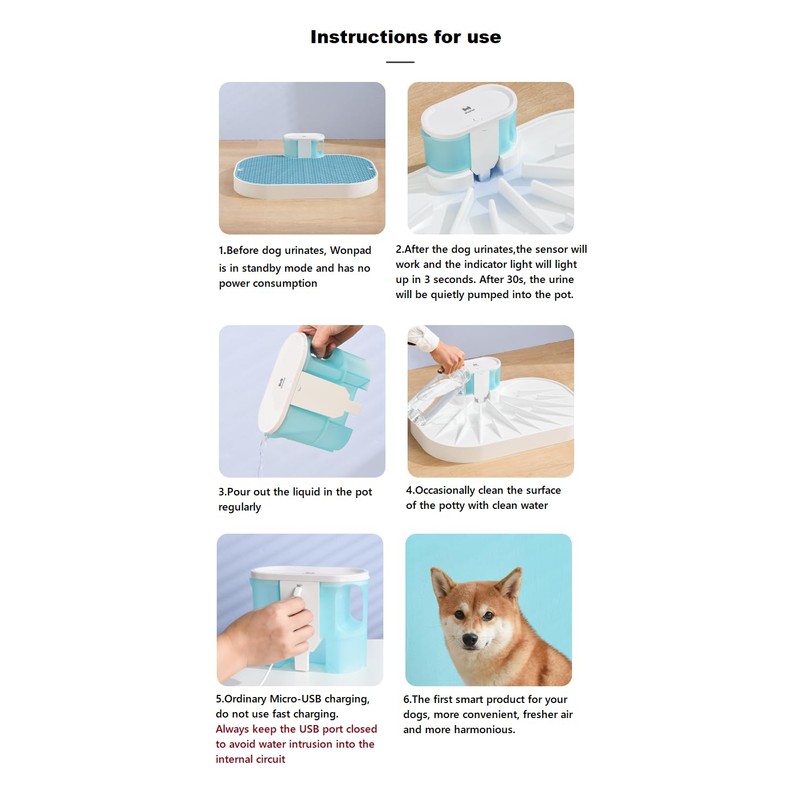 Instructions for use

1.Before dog urinates, Wonpad is in standby mode and has no power consumption

2.After the dog urinates,the sensor will work and the indicator light will light up in 3 seconds. After 30s, the urine will be quietly pumped into the pot.

3.Pour out the liquid in the pot regularly

4.Occasionally clean the surface of the potty with clean water

5.Ordinary Micro-USB charging, do not use fast charging. Always keep the USB port closed to avoid water intrusion into the internal circuit

6.The first smart product for your dogs, more convenient, fresher air and more harmonious.