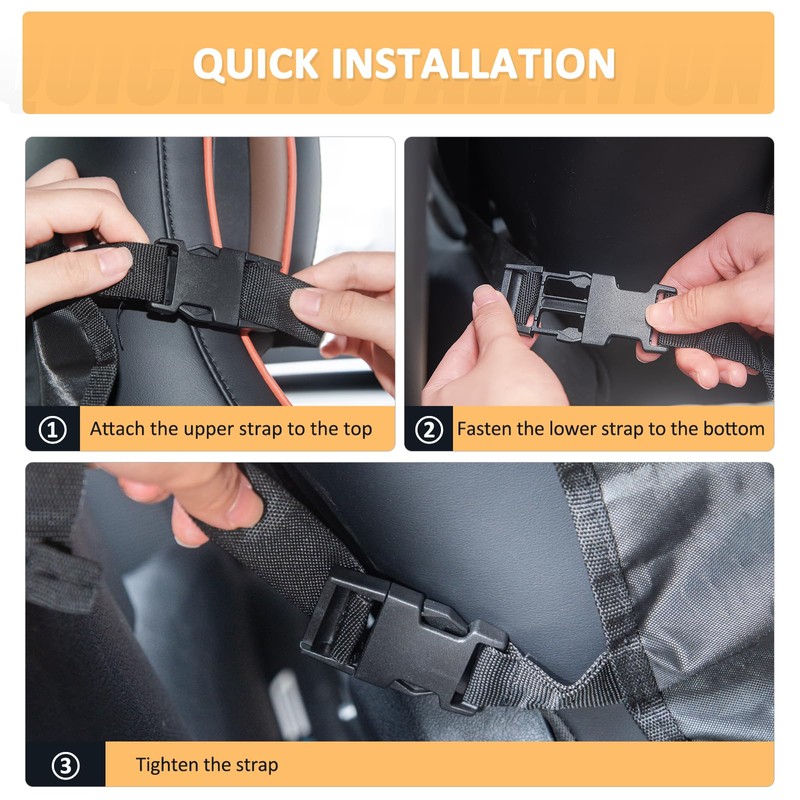 QUICK INSTALLATION

① Attach the upper strap to the top

② Fasten the lower strap to the bottom

③ Tighten the strap