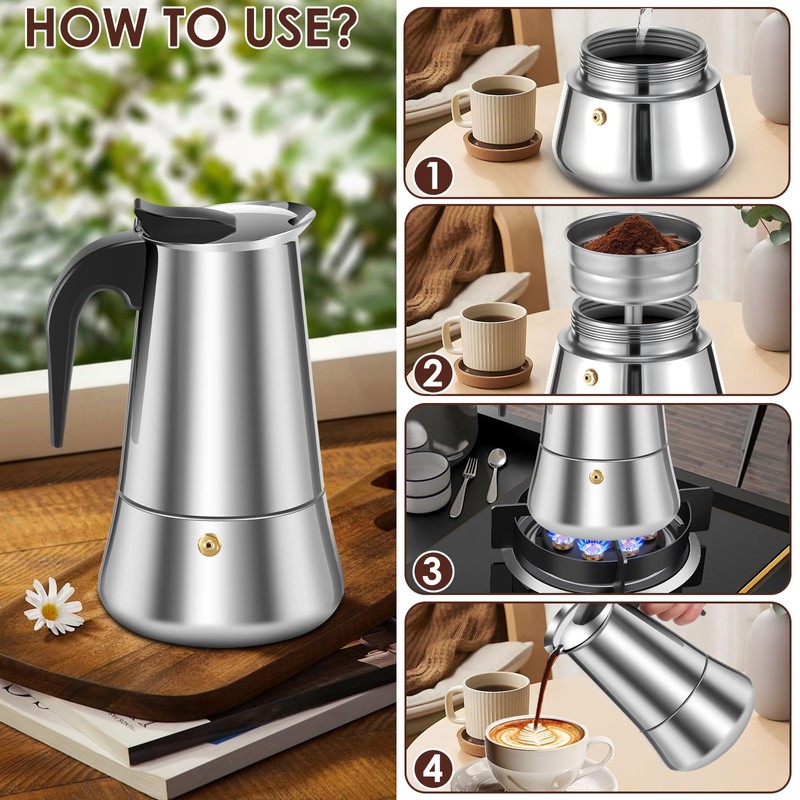 HOW TO USE?

1

2

3

4