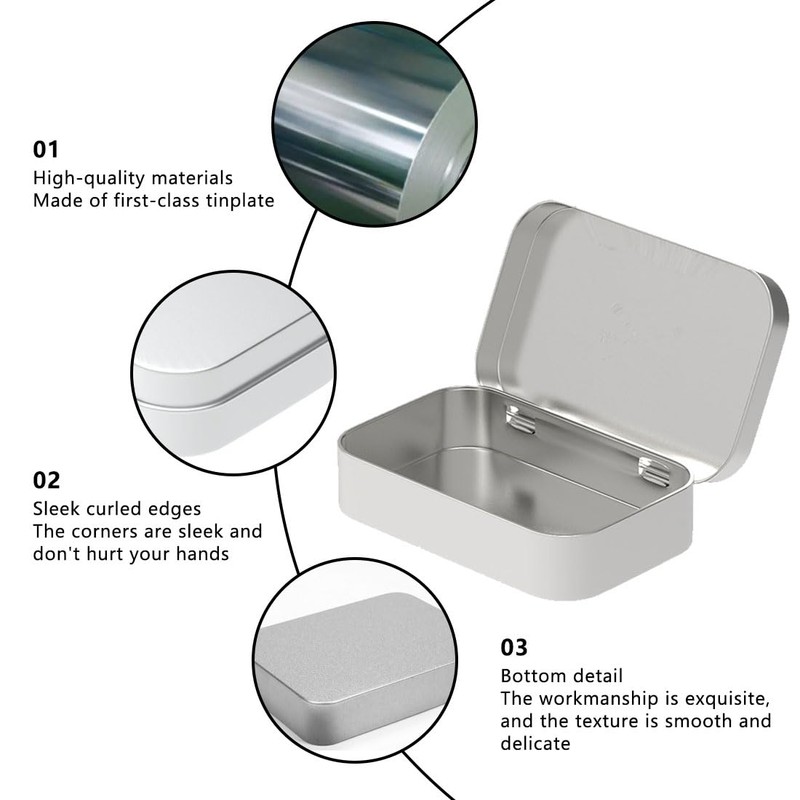 01
High-quality materials
Made of first-class tinplate

02
Sleek curled edges
The corners are sleek and don't hurt your hands

03
Bottom detail
The workmanship is exquisite, and the texture is smooth and delicate