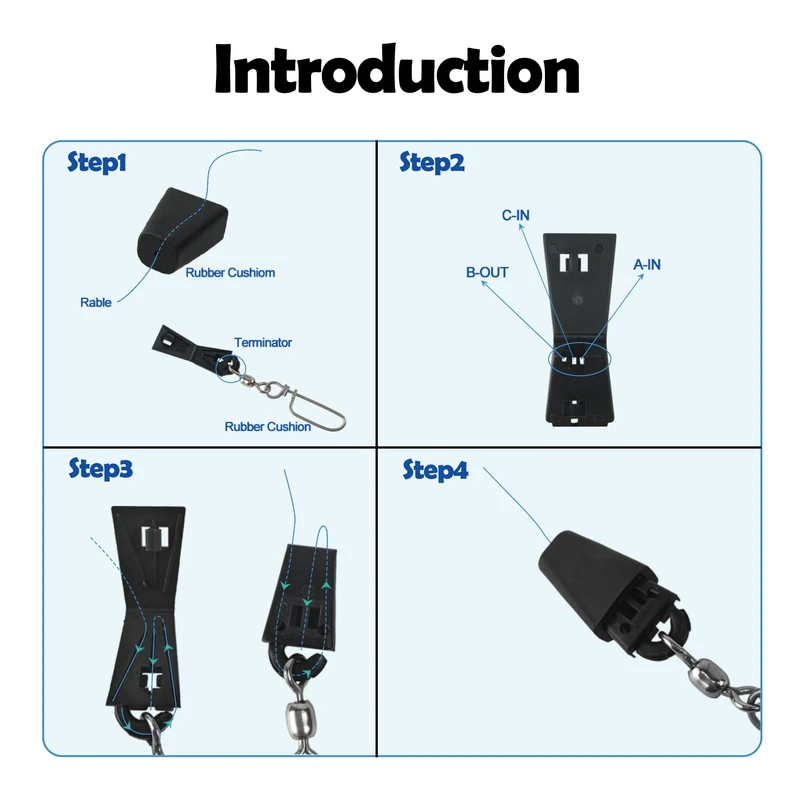 Introduction

Step1

Rubber Cushiom

Rable

Terminator

Rubber Cushion

Step2

C-IN

B-OUT

A-IN

Step3

Step4