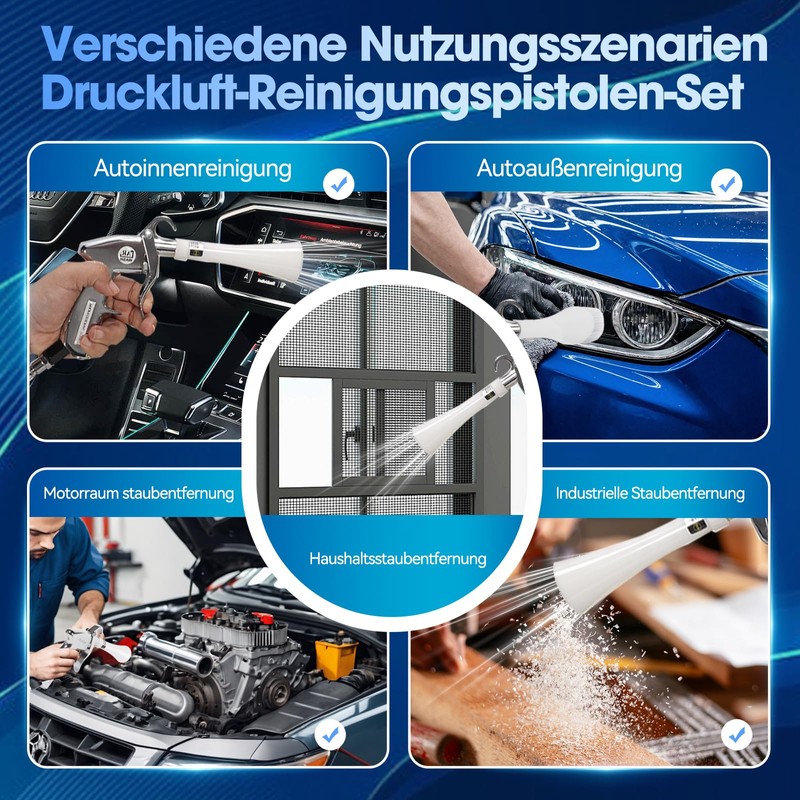 Verschiedene Nutzungsszenarien
Druckluft-Reinigungspistolen-Set

Autoinnenreinigung

Autoaußenreinigung

Motorraum staubentfernung

Industrielle Staubentfernung

Haushaltsstaubentfernung