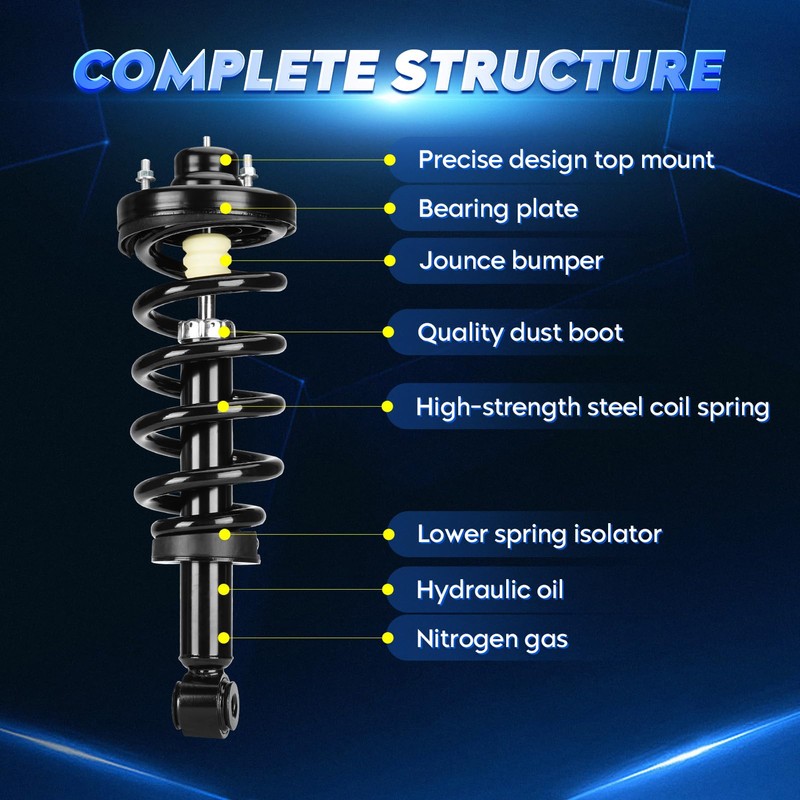 COMPLETE STRUCTURE

Precise design top mount

Bearing plate

Jounce bumper

Quality dust boot

High-strength steel coil spring

Lower spring isolator

Hydraulic oil

Nitrogen gas