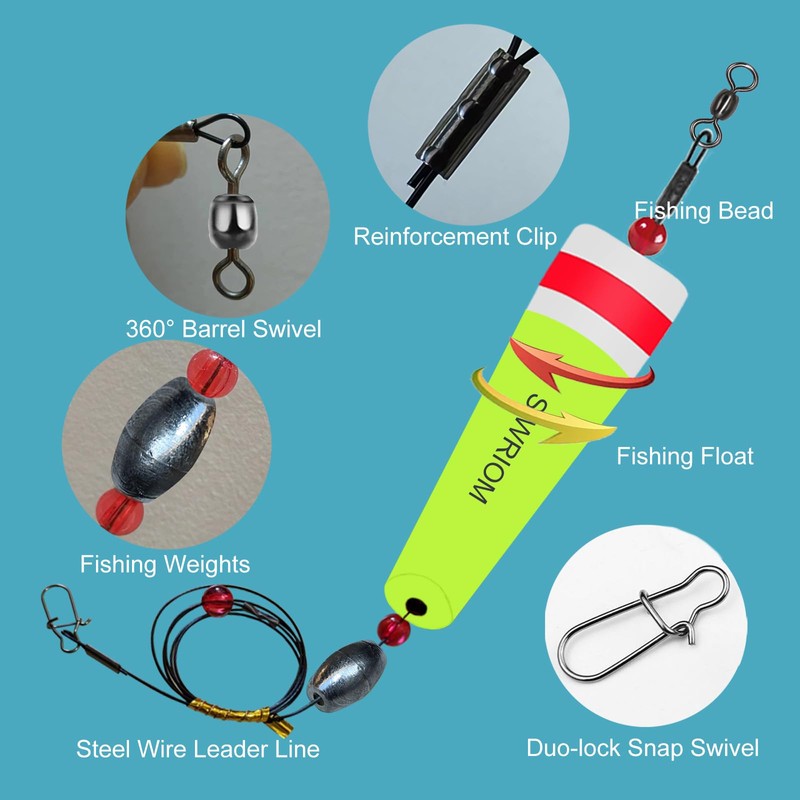 Reinforcement Clip

Fishing Bead

360° Barrel Swivel

SWRIOM

Fishing Float

Fishing Weights

Steel Wire Leader Line

Duo-lock Snap Swivel