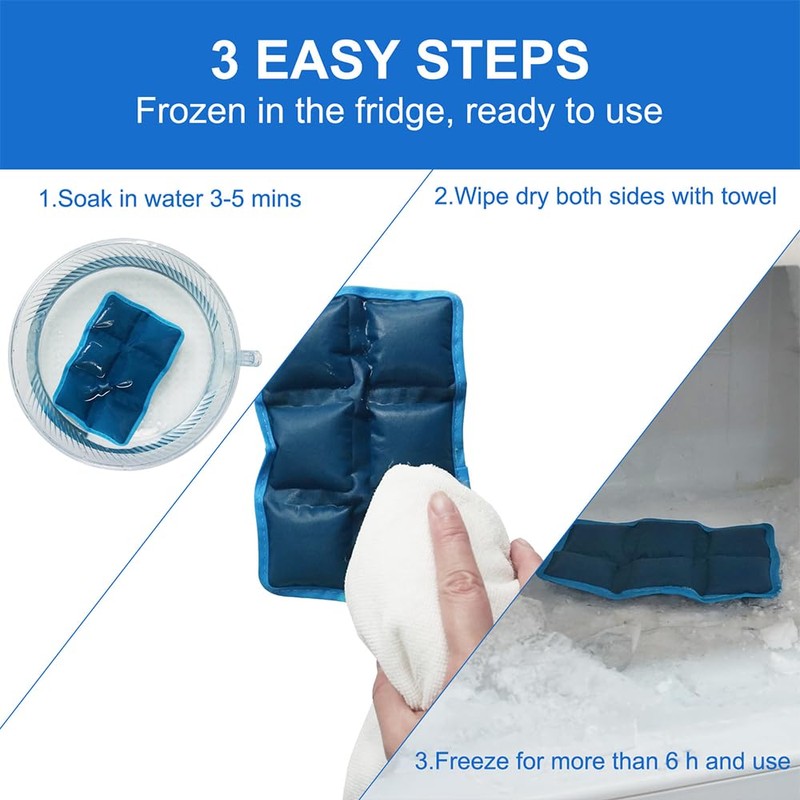 3 EASY STEPS
Frozen in the fridge, ready to use

1.Soak in water 3-5 mins

2.Wipe dry both sides with towel

3.Freeze for more than 6 h and use