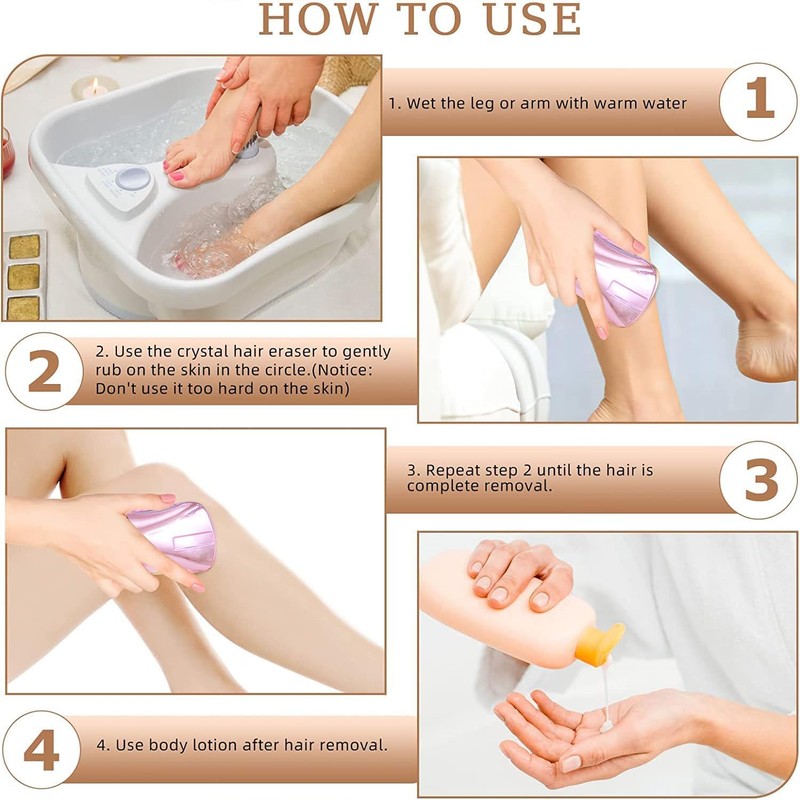 HOW TO USE

1. Wet the leg or arm with warm water

1

2

2. Use the crystal hair eraser to gently rub on the skin in the circle.(Notice: Don't use it too hard on the skin)

3. Repeat step 2 until the hair is complete removal.

3

4

4. Use body lotion after hair removal.