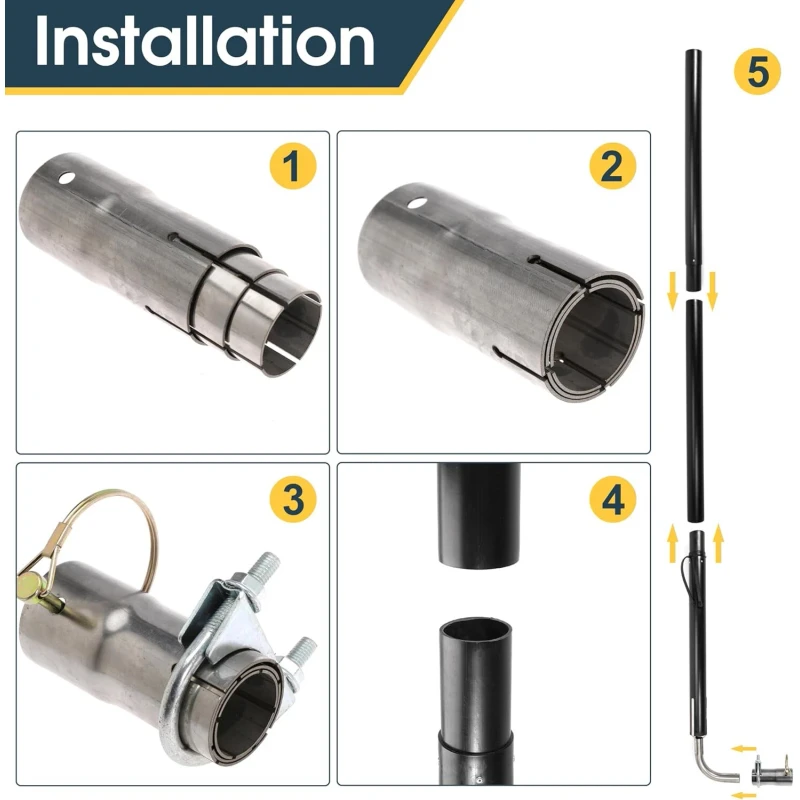 Installation

1

2

3

4

5