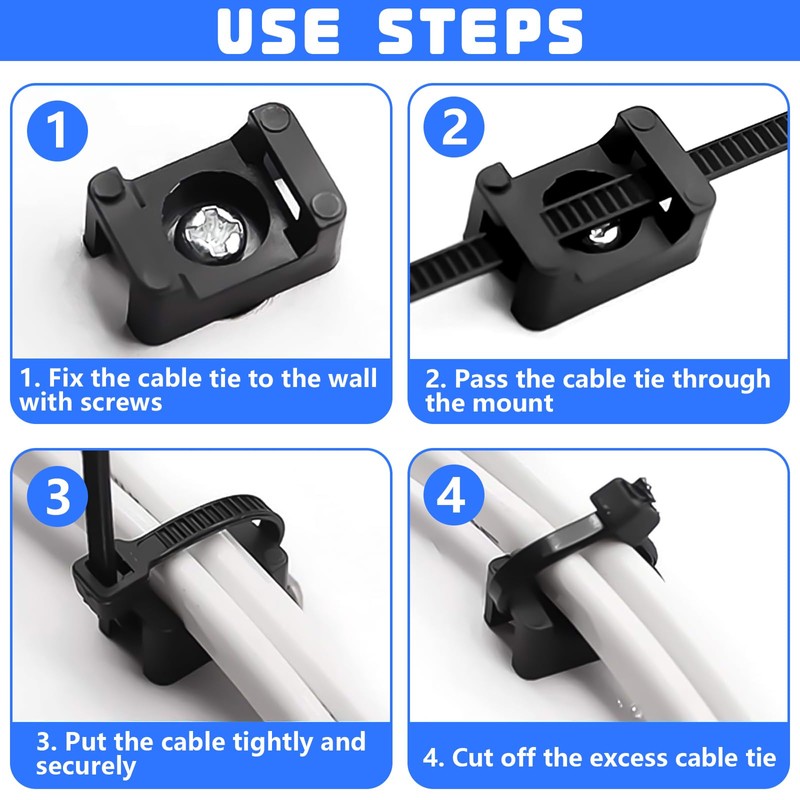 USE STEPS

1

1. Fix the cable tie to the wall with screws

2

2. Pass the cable tie through the mount

3

3. Put the cable tightly and securely

4

4. Cut off the excess cable tie