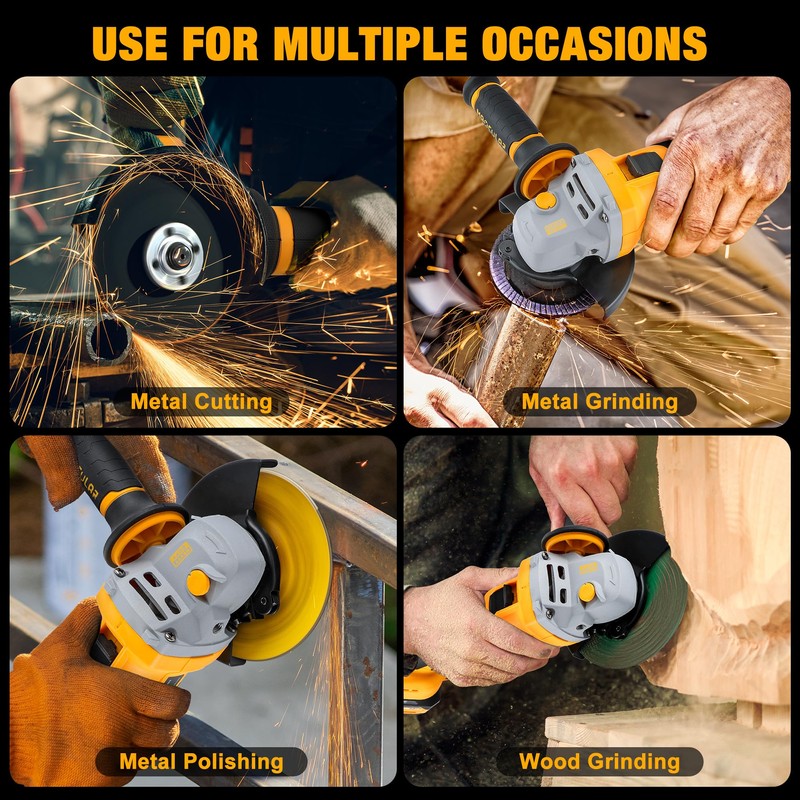 USE FOR MULTIPLE OCCASIONS

Metal Cutting

Metal Grinding

Metal Polishing

Wood Grinding