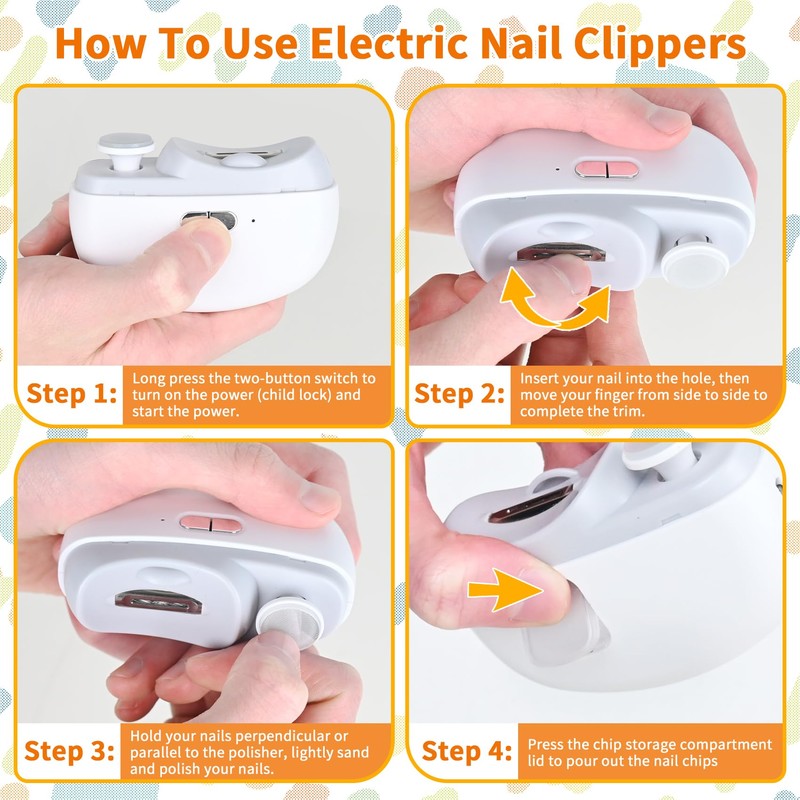 How To Use Electric Nail Clippers

Step 1: Long press the two-button switch to turn on the power (child lock) and start the power.

Step 2: Insert your nail into the hole, then move your finger from side to side to complete the trim.

Step 3: Hold your nails perpendicular or parallel to the polisher, lightly sand and polish your nails.

Step 4: Press the chip storage compartment lid to pour out the nail chips