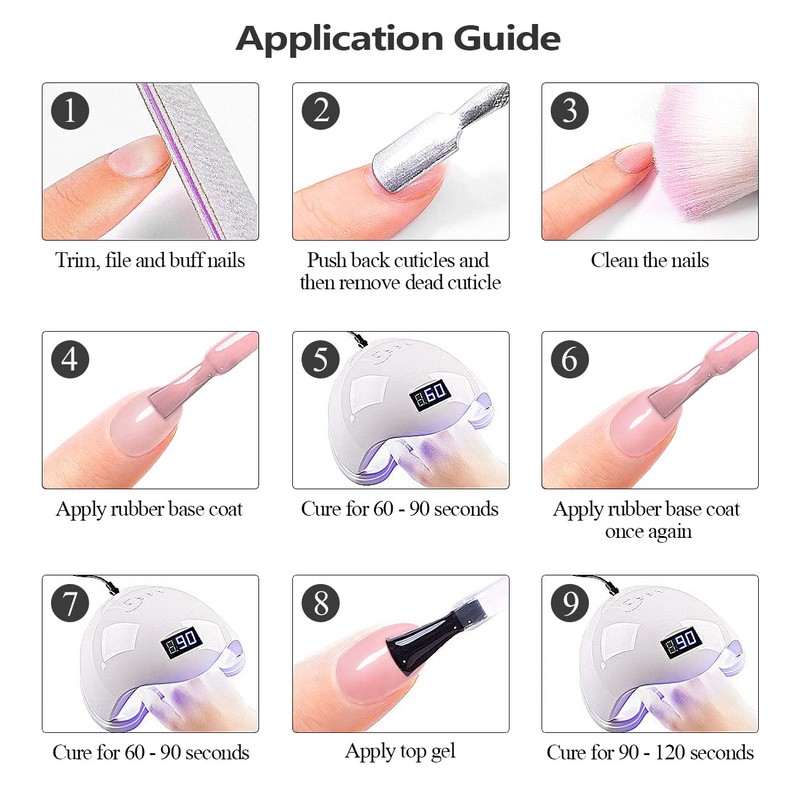 Application Guide

1
Trim, file and buff nails

2
Push back cuticles and then remove dead cuticle

3
Clean the nails

4
Apply rubber base coat

5
60
Cure for 60 - 90 seconds

6
Apply rubber base coat once again

7
90
Cure for 60 - 90 seconds

8
Apply top gel

9
90
Cure for 90 - 120 seconds