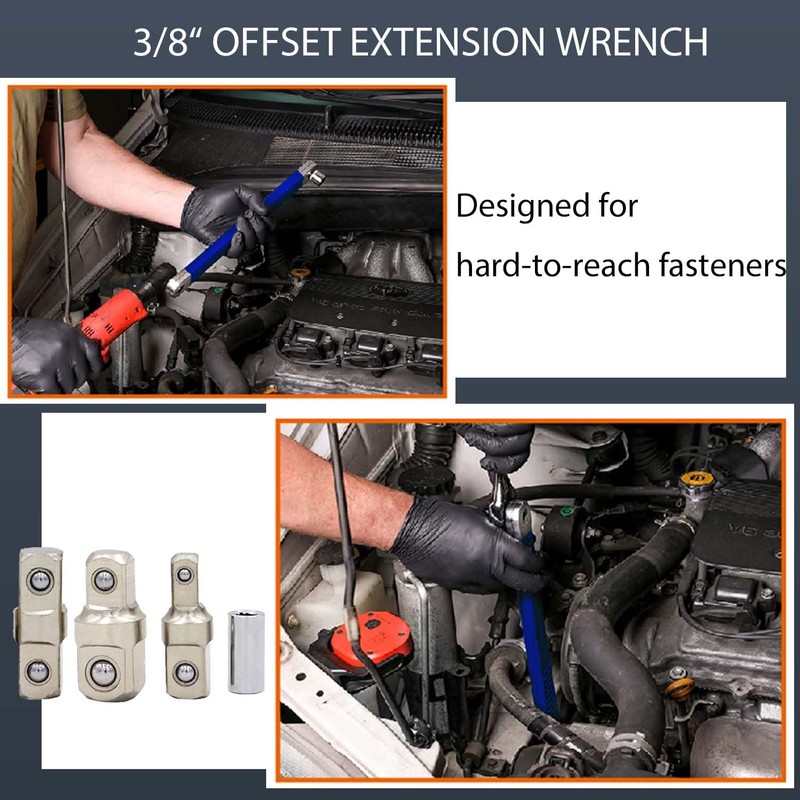 3/8“ OFFSET EXTENSION WRENCH

Designed for
hard-to-reach fasteners