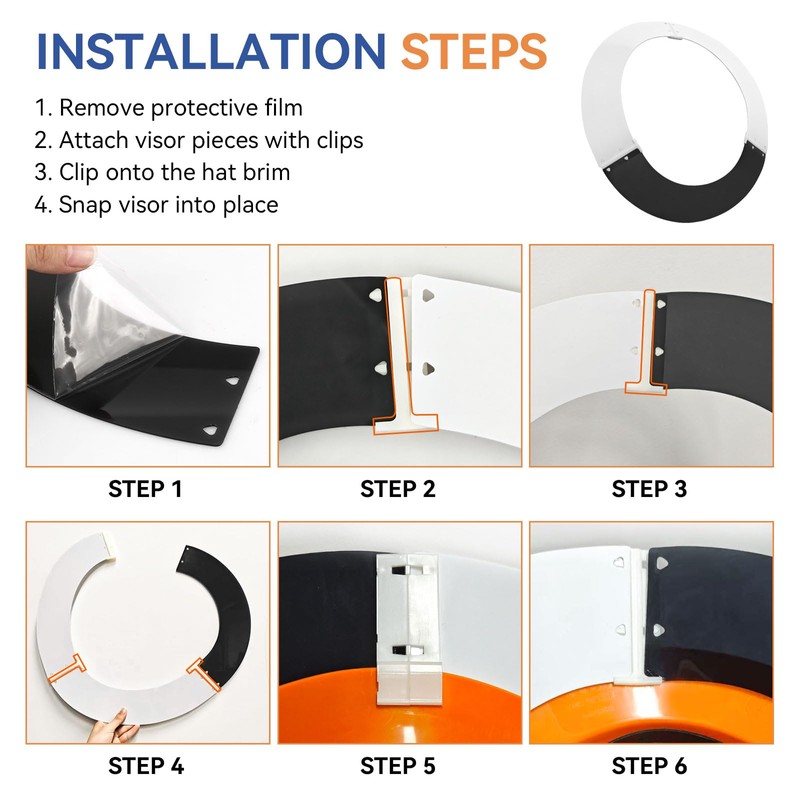 INSTALLATION STEPS

1. Remove protective film
2. Attach visor pieces with clips
3. Clip onto the hat brim
4. Snap visor into place

STEP 1

STEP 2

STEP 3

STEP 4

STEP 5

STEP 6