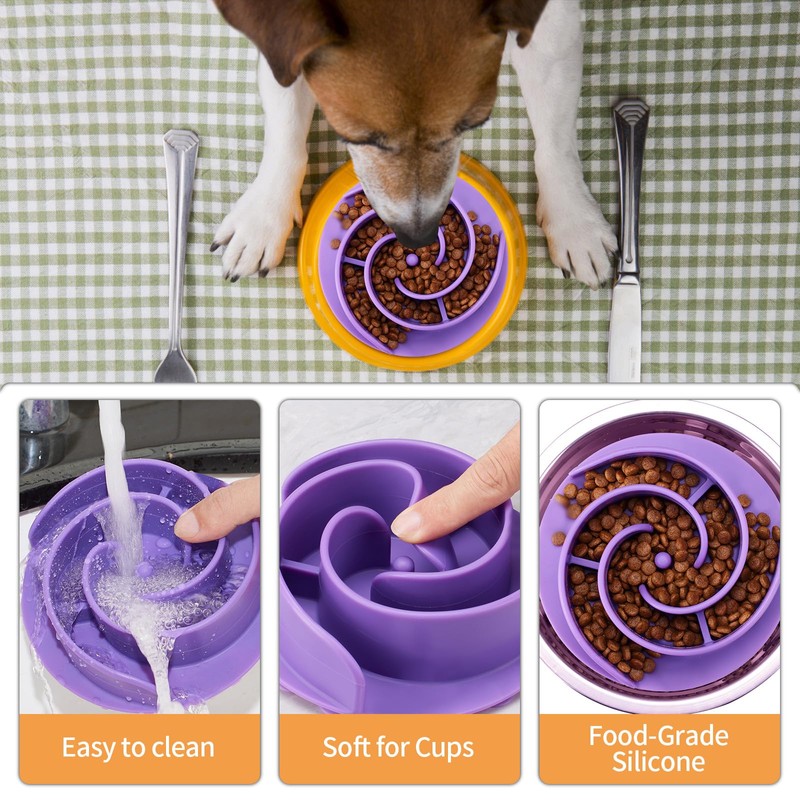 Easy to clean

Soft for Cups

Food-Grade Silicone