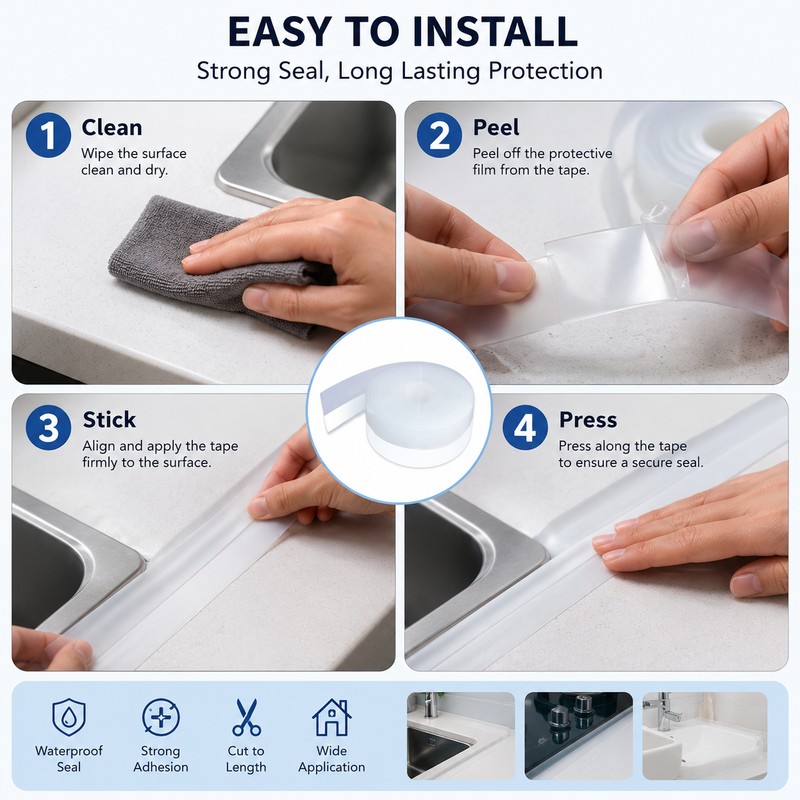 EASY TO INSTALL

Strong Seal, Long Lasting Protection

1 Clean
Wipe the surface clean and dry.

2 Peel
Peel off the protective film from the tape.

3 Stick
Align and apply the tape firmly to the surface.

4 Press
Press along the tape to ensure a secure seal.

Waterproof Seal

Strong Adhesion

Cut to Length

Wide Application