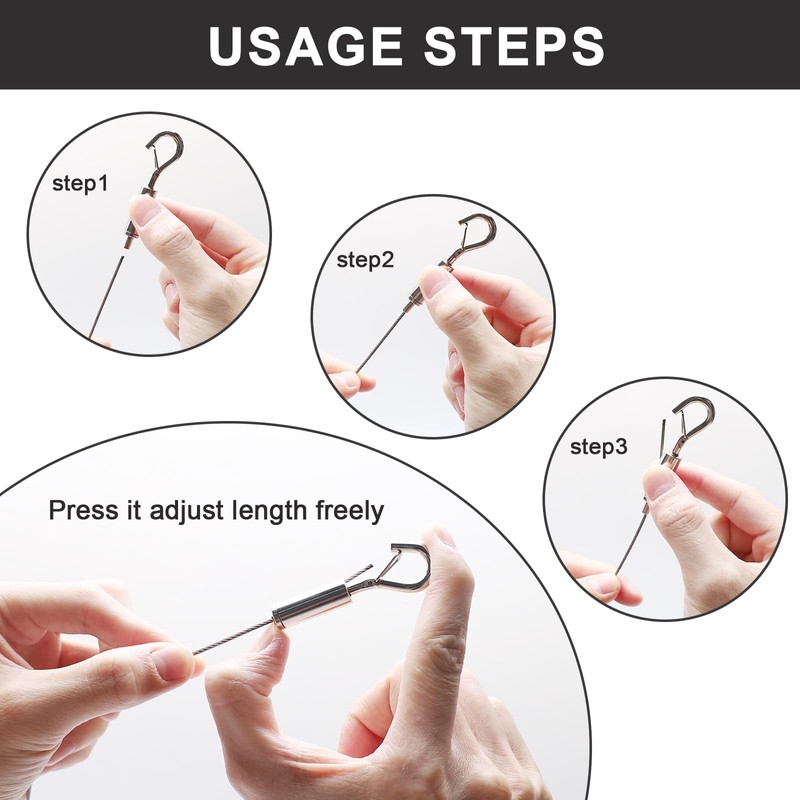 USAGE STEPS

step1

step2

step3

Press it adjust length freely