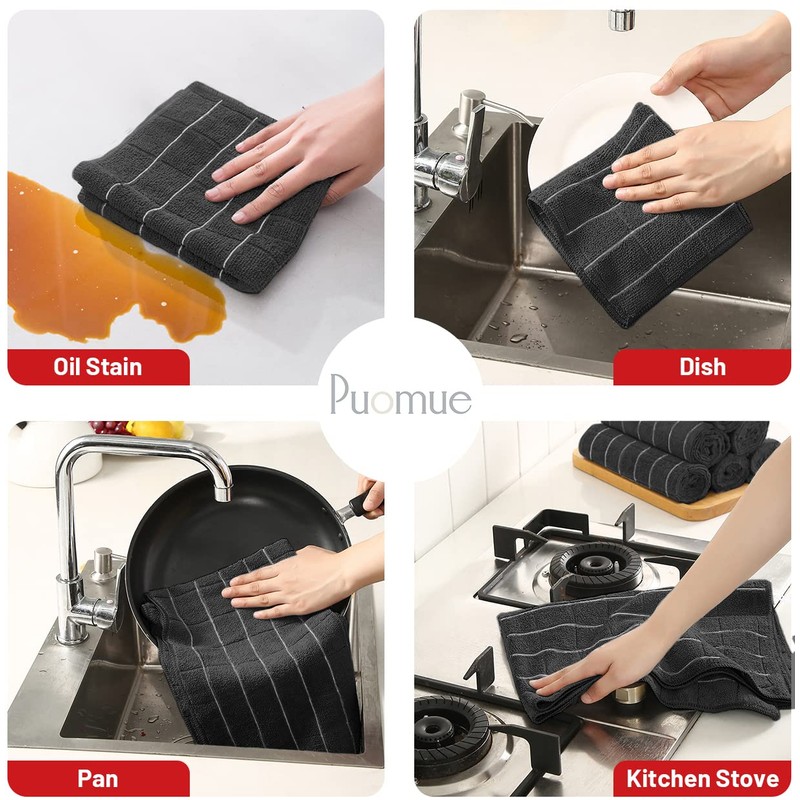 Oil Stain

Dish

Puomue

Pan

Kitchen Stove