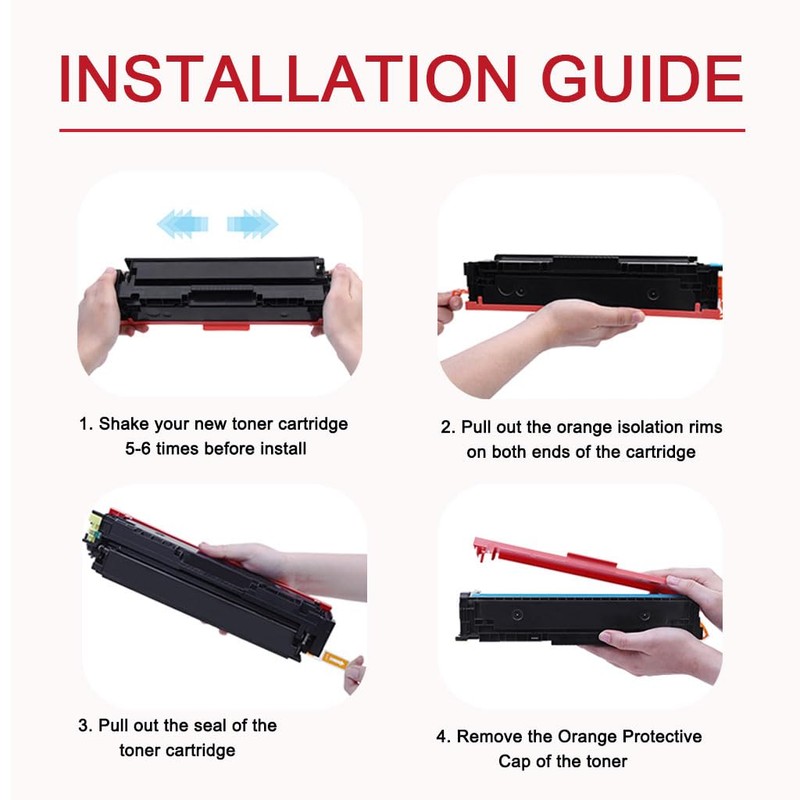 INSTALLATION GUIDE

1. Shake your new toner cartridge 5-6 times before install

2. Pull out the orange isolation rims on both ends of the cartridge

3. Pull out the seal of the toner cartridge

4. Remove the Orange Protective Cap of the toner