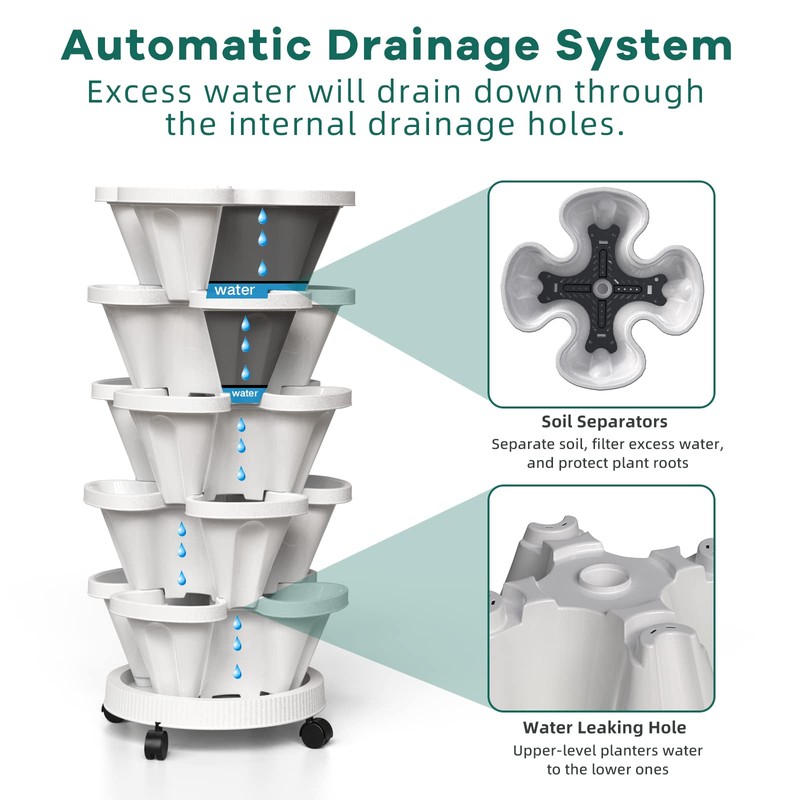 Automatic Drainage System

Excess water will drain down through the internal drainage holes.

water

water

Soil Separators

Separate soil, filter excess water, and protect plant roots

Water Leaking Hole

Upper-level planters water to the lower ones