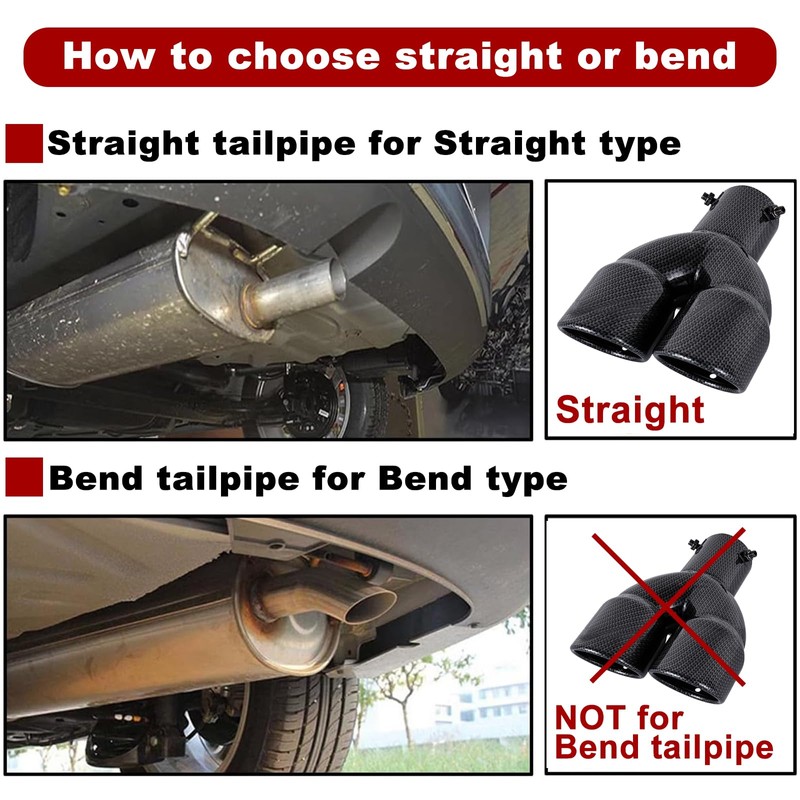 How to choose straight or bend

Straight tailpipe for Straight type

Straight

Bend tailpipe for Bend type

NOT for Bend tailpipe